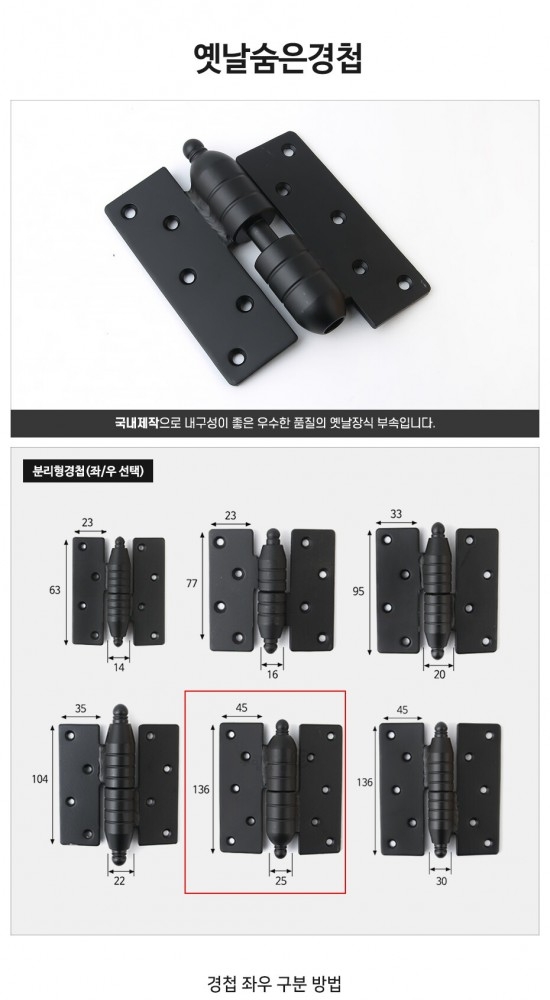 옛날숨은경첩

국내제작으로 내구성이 좋은 우수한 품질의 옛날장식 부속입니다.

분리형경첩(좌/우 선택)

23
63
14

23
77
16

33
95
20

35
104
22

45
136
25

45
136
30

경첩 좌우 구분 방법