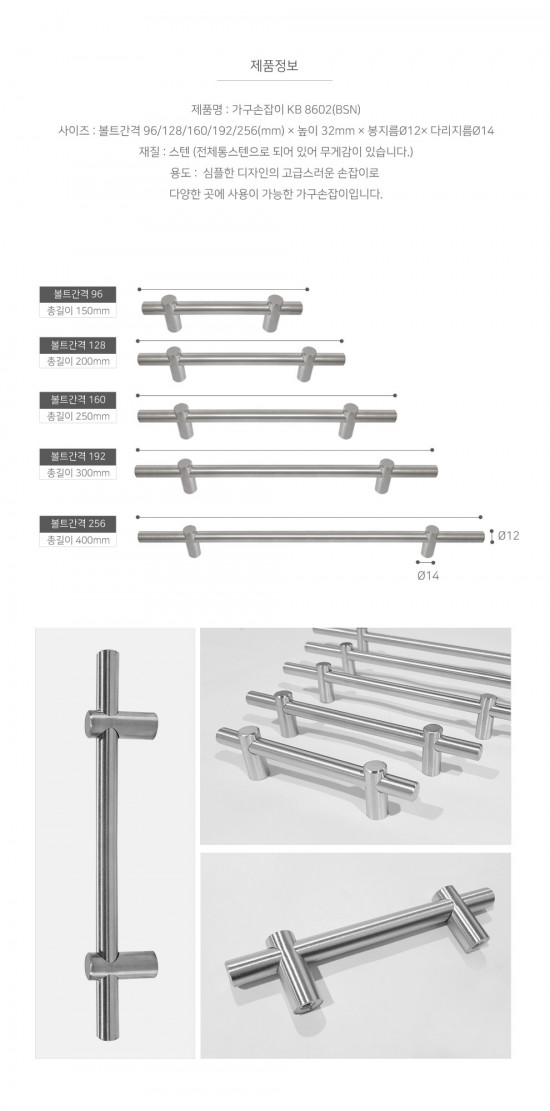 제품정보

제품명 : 가구손잡이 KB 8602(BSN)
사이즈 : 볼트간격 96/128/160/192/256(mm) × 높이 32mm × 봉지름Ø12× 다리지름Ø14
재질 : 스텐 (전체통스텐으로 되어 있어 무게감이 있습니다.)
용도 : 심플한 디자인의 고급스러운 손잡이로
다양한 곳에 사용이 가능한 가구손잡이입니다.

볼트간격 96
총길이 150mm

볼트간격 128
총길이 200mm

볼트간격 160
총길이 250mm

볼트간격 192
총길이 300mm

볼트간격 256
총길이 400mm

Ø12
Ø14